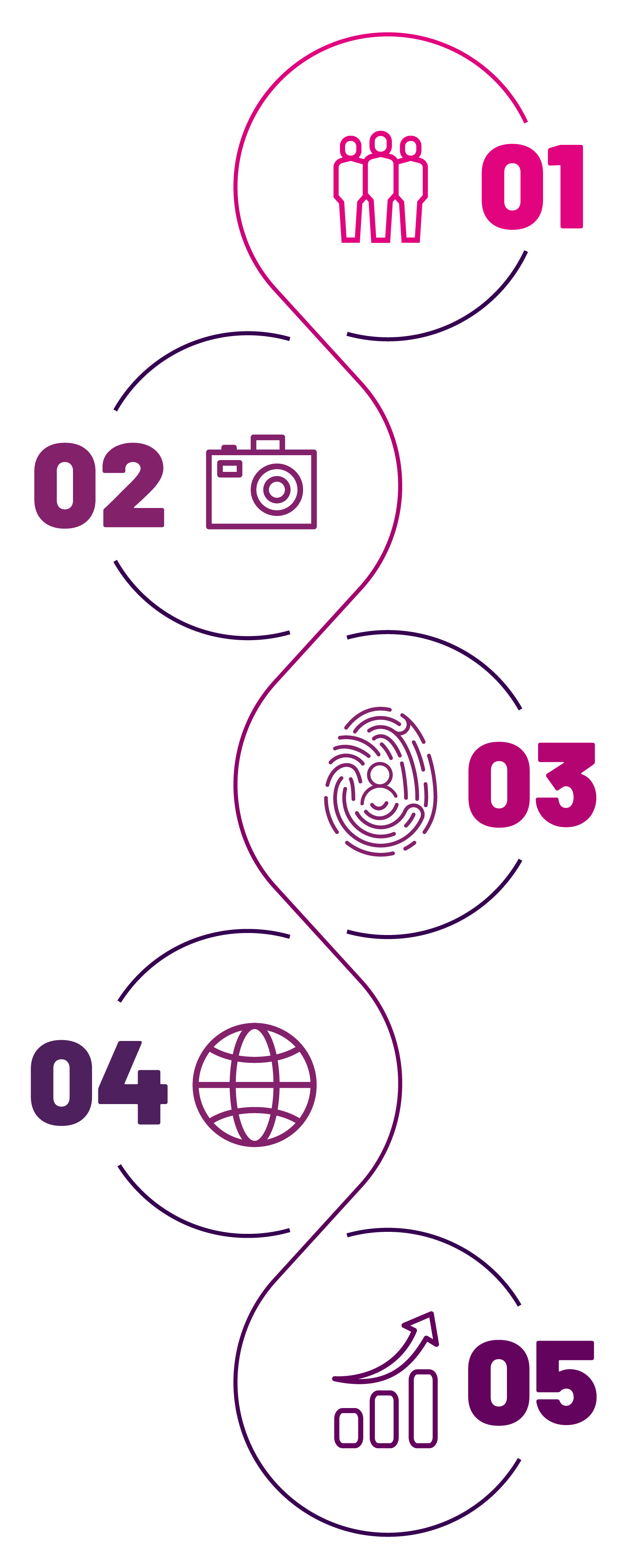 01

02

03

04

05